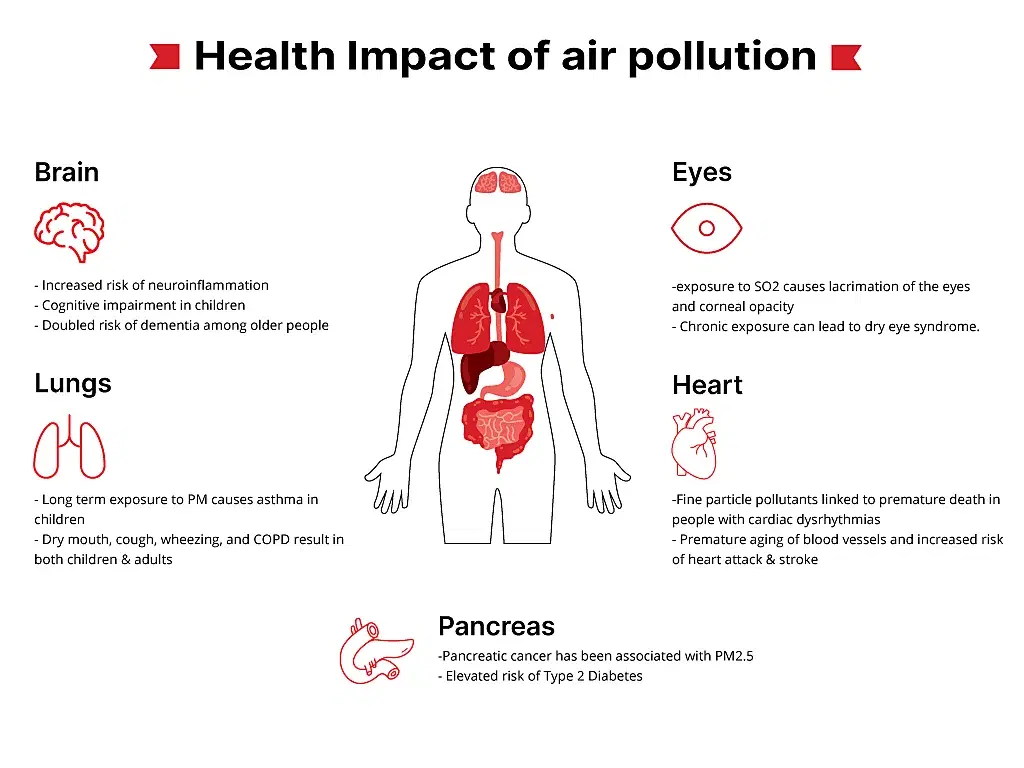 Health Impact of air pollution

Brain

- Increased risk of neuroinflammation
- Cognitive impairment in children
- Doubled risk of dementia among older people

Lungs

- Long term exposure to PM causes asthma in children
- Dry mouth, cough, wheezing, and COPD result in both children & adults

Eyes

-exposure to SO2 causes lacrimation of the eyes and corneal opacity
- Chronic exposure can lead to dry eye syndrome.

Heart

-Fine particle pollutants linked to premature death in people with cardiac dysrhythmias
- Premature aging of blood vessels and increased risk of heart attack & stroke

Pancreas

-Pancreatic cancer has been associated with PM2.5
- Elevated risk of Type 2 Diabetes